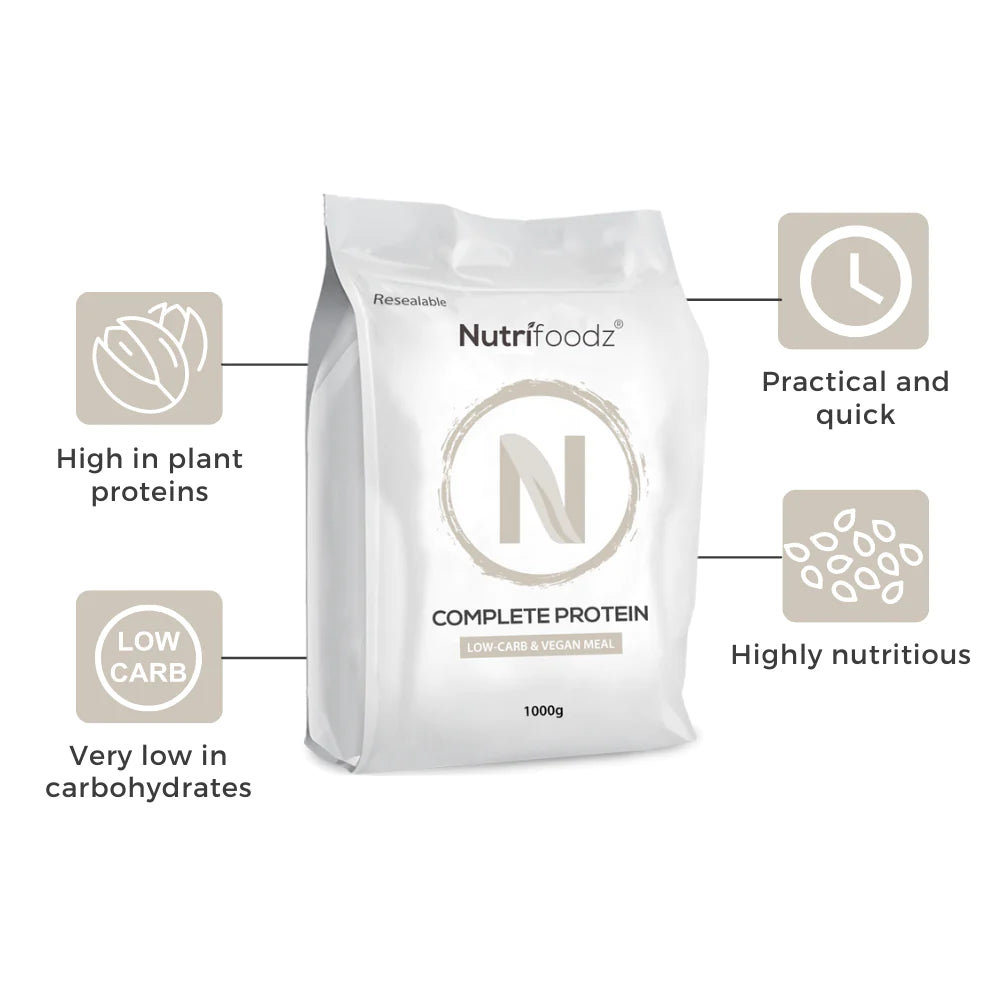 High in plant proteins

LOW CARB

Very low in carbohydrates

Resealable

Nutrifoodz®

N

COMPLETE PROTEIN

LOW-CARB & VEGAN MEAL

1000g

Practical and quick

Highly nutritious